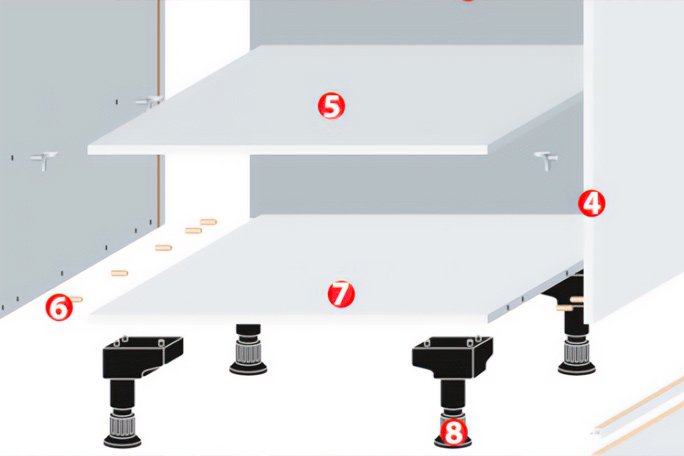 5
4
6
7
8